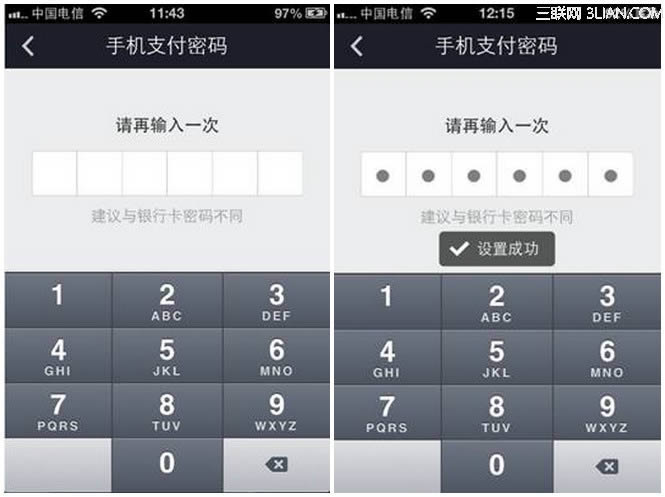 中国电信 11:43 97%

手机支付密码

请再输入一次

建议与银行卡密码不同

1
2 ABC
3 DEF
4 GHI
5 JKL
6 MNO
7 PQRS
8 TUV
9 WXYZ
0

中国电信 12:15 三联网 3LIAN.COM

手机支付密码

请再输入一次

建议与银行卡密码不同

设置成功

1
2 ABC
3 DEF
4 GHI
5 JKL
6 MNO
7 PQRS
8 TUV
9 WXYZ
0